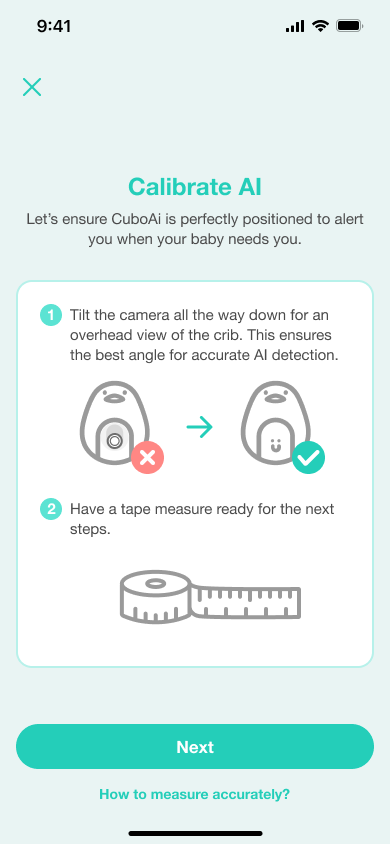 9:41

Calibrate AI

Let's ensure CuboAi is perfectly positioned to alert you when your baby needs you.

1 Tilt the camera all the way down for an overhead view of the crib. This ensures the best angle for accurate AI detection.

2 Have a tape measure ready for the next steps.

Next

How to measure accurately?