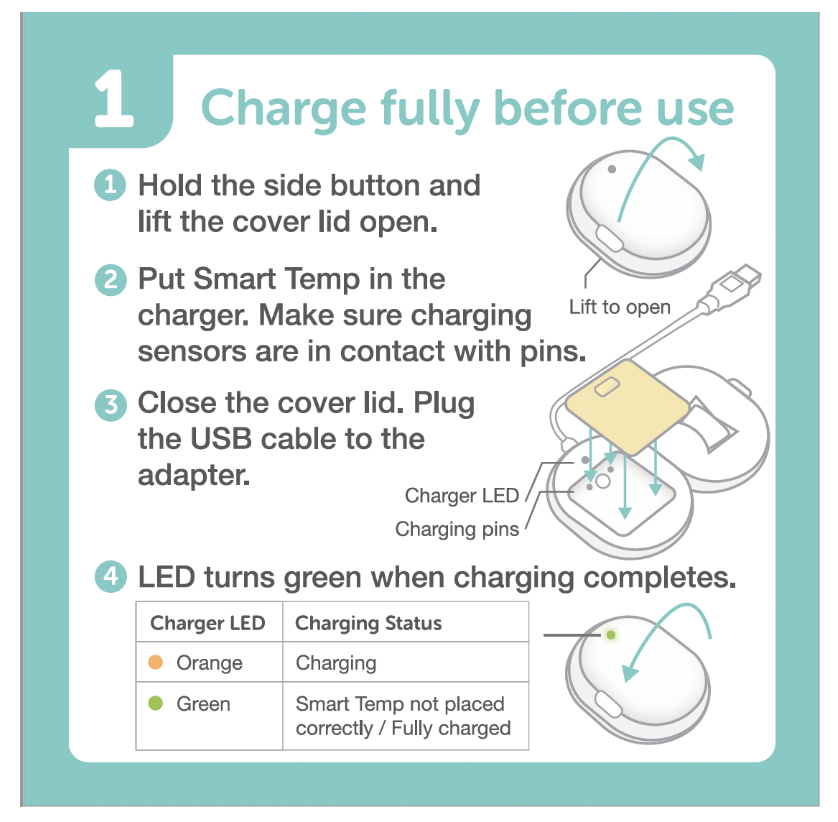 1 Charge fully before use

1 Hold the side button and lift the cover lid open.

Lift to open

2 Put Smart Temp in the charger. Make sure charging sensors are in contact with pins.

3 Close the cover lid. Plug the USB cable to the adapter.

Charger LED

Charging pins

4 LED turns green when charging completes.

| Charger LED | Charging Status |
|---|---|
| Orange | Charging |
| Green | Smart Temp not placed correctly / Fully charged |