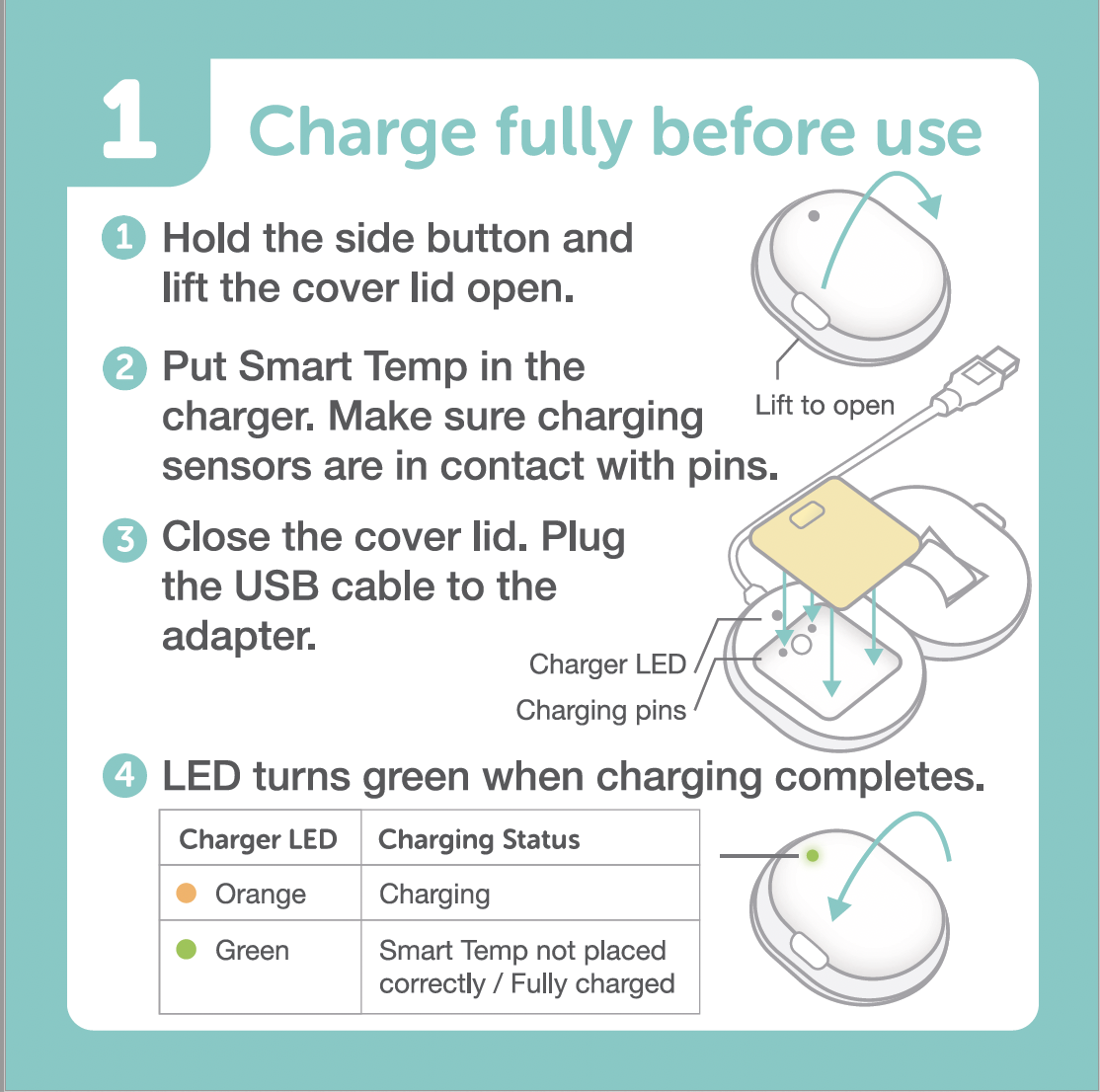 1 Charge fully before use

1 Hold the side button and lift the cover lid open.

2 Put Smart Temp in the charger. Make sure charging sensors are in contact with pins.

3 Close the cover lid. Plug the USB cable to the adapter.

Lift to open

Charger LED

Charging pins

4 LED turns green when charging completes.

| Charger LED | Charging Status |
|---|---|
| Orange | Charging |
| Green | Smart Temp not placed correctly / Fully charged |