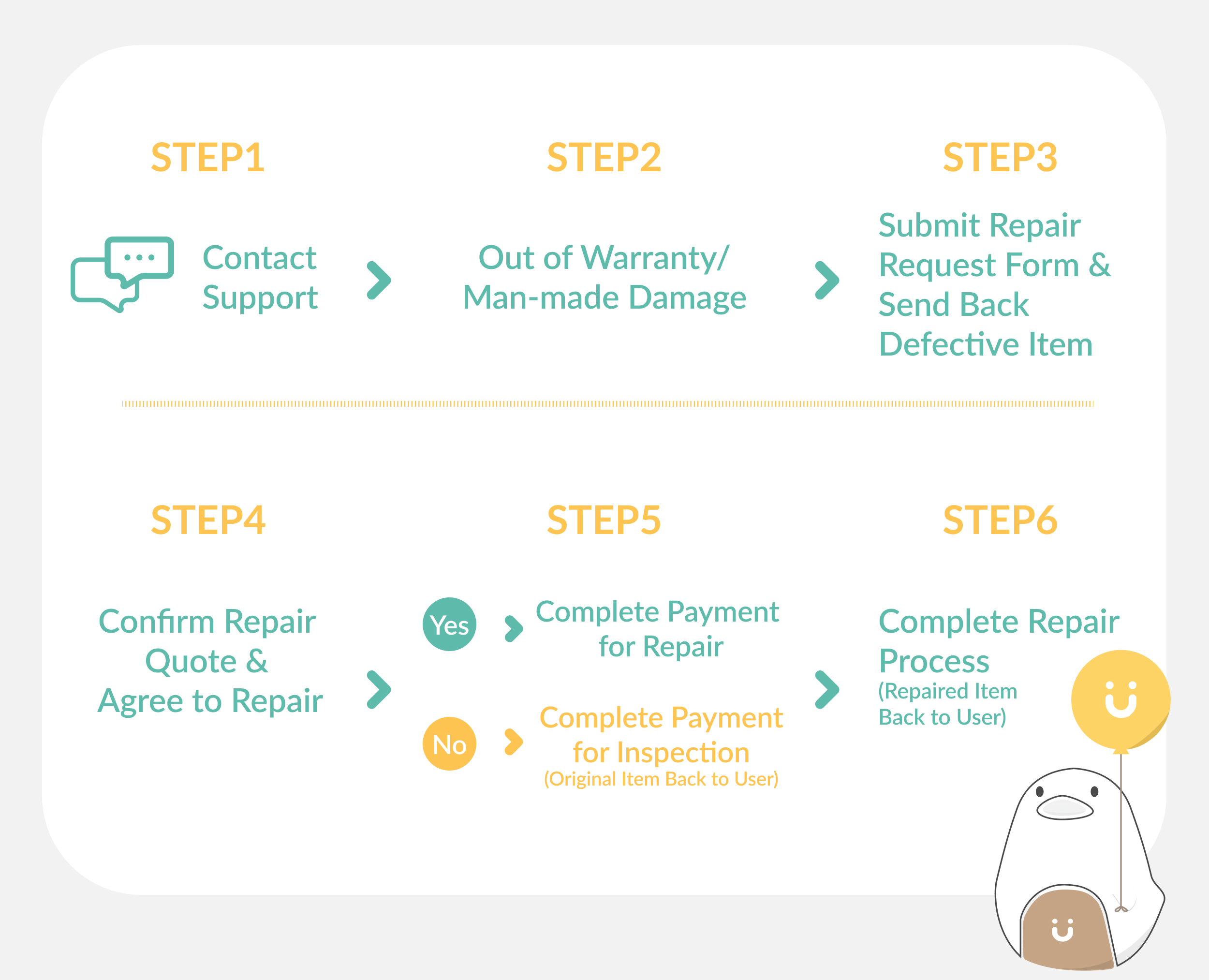 STEP1

Contact Support

STEP2

Out of Warranty/ Man-made Damage

STEP3

Submit Repair Request Form & Send Back Defective Item

STEP4

Confirm Repair Quote & Agree to Repair

STEP5

Yes

Complete Payment for Repair

No

Complete Payment for Inspection
(Original Item Back to User)

STEP6

Complete Repair Process
(Repaired Item Back to User)